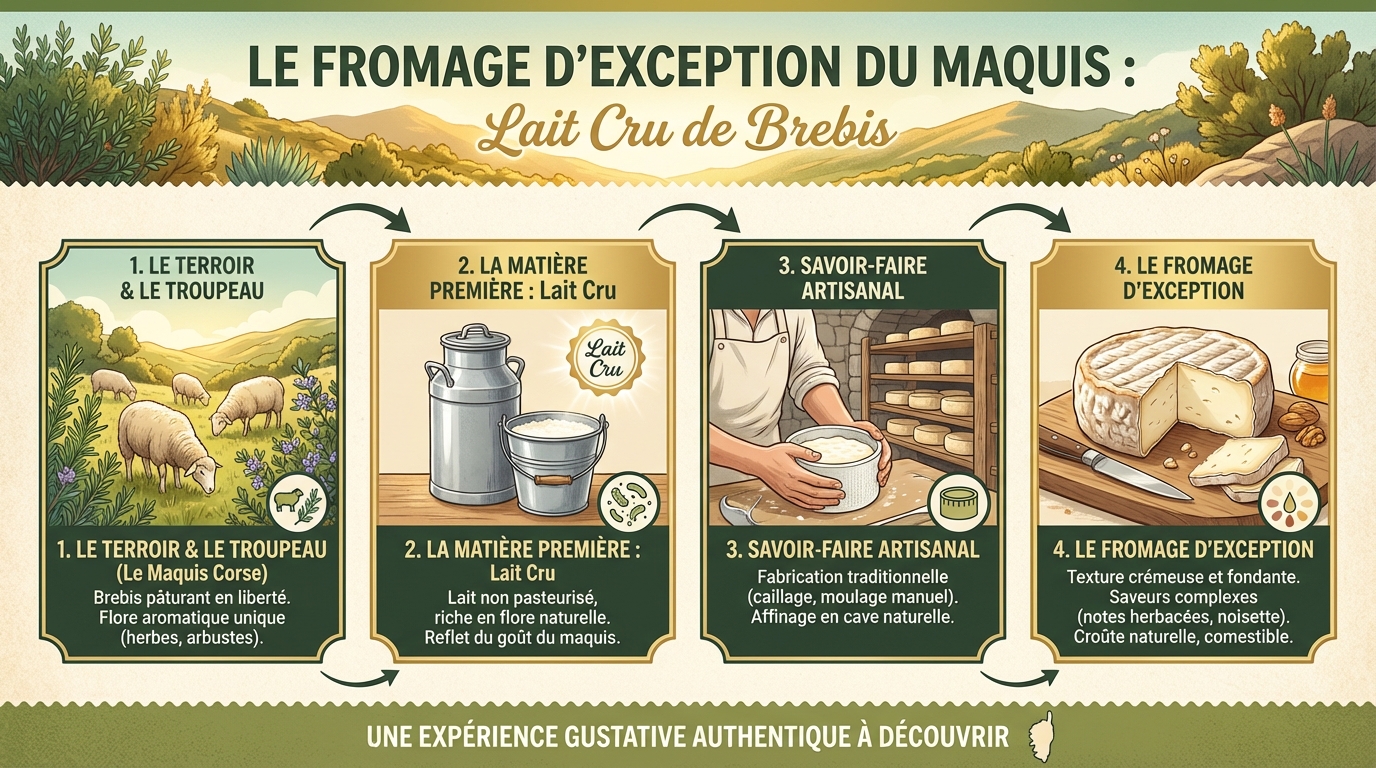 LE FROMAGE D'EXCEPTION DU MAQUIS :
Lait Cru de Brebis

1. LE TERROIR & LE TROUPEAU

1. LE TERROIR & LE TROUPEAU (Le Maquis Corse)
Brebis pâturant en liberté. Flore aromatique unique (herbes, arbustes).

2. LA MATIÈRE PREMIÈRE : Lait Cru

Lait Cru

2. LA MATIÈRE PREMIÈRE : Lait Cru
Lait non pasteurisé, riche en flore naturelle. Reflet du goût du maquis.

3. SAVOIR-FAIRE ARTISANAL

3. SAVOIR-FAIRE ARTISANAL
Fabrication traditionnelle (caillage, moulage manuel). Affinage en cave naturelle.

4. LE FROMAGE D'EXCEPTION

4. LE FROMAGE D'EXCEPTION
Texture crémeuse et fondante. Saveurs complexes (notes herbacées, noisette). Croûte naturelle, comestible.

UNE EXPÉRIENCE GUSTATIVE AUTHENTIQUE À DÉCOUVRIR