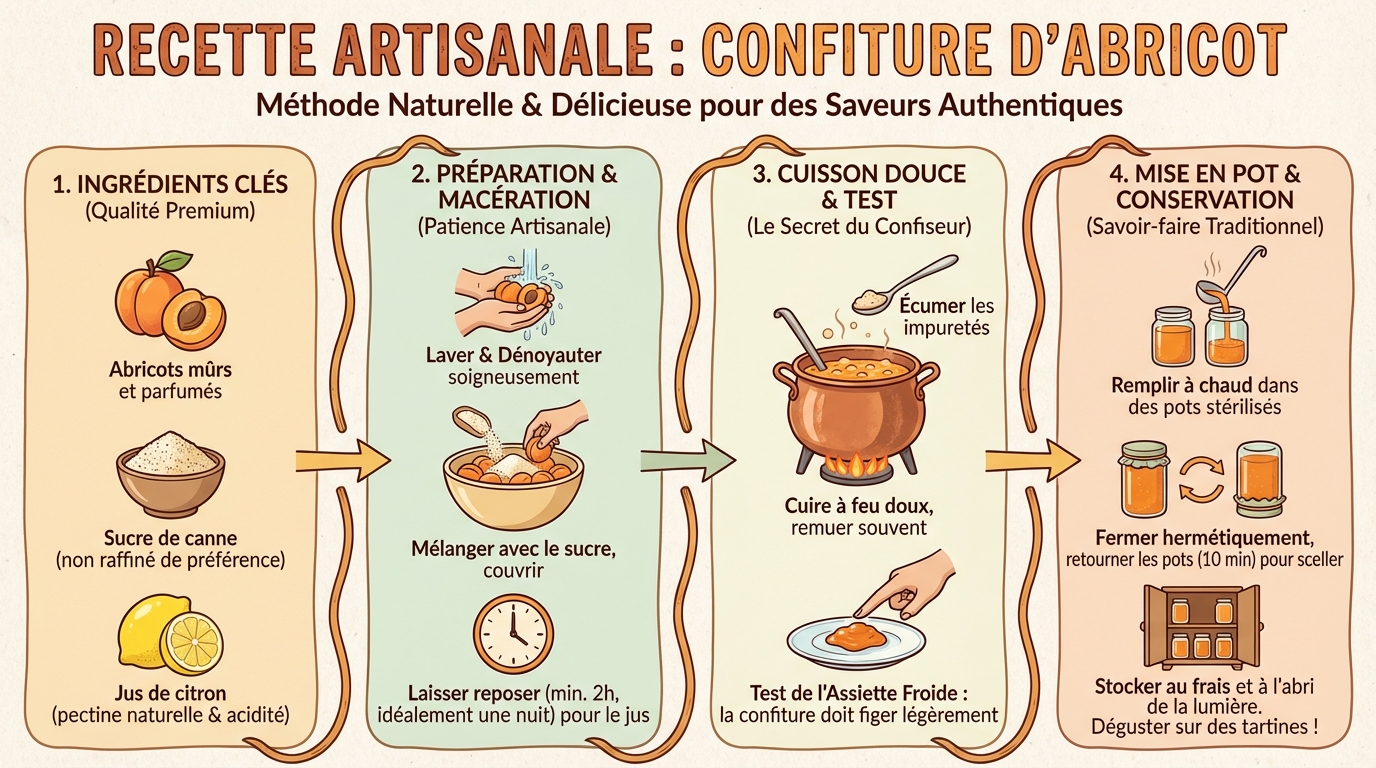 RECETTE ARTISANALE : CONFITURE D'ABRICOT

Méthode Naturelle & Délicieuse pour des Saveurs Authentiques

1. INGRÉDIENTS CLÉS
(Qualité Premium)

Abricots mûrs et parfumés

Sucre de canne (non raffiné de préférence)

Jus de citron (pectine naturelle & acidité)

2. PRÉPARATION & MACÉRATION
(Patience Artisanale)

Laver & Dénoyauter soigneusement

Mélanger avec le sucre, couvrir

Laisser reposer (min. 2h, idéalement une nuit) pour le jus

3. CUISSON DOUCE & TEST
(Le Secret du Confiseur)

Écumer les impuretés

Cuire à feu doux, remuer souvent

Test de l'Assiette Froide : la confiture doit figer légèrement

4. MISE EN POT & CONSERVATION
(Savoir-faire Traditionnel)

Remplir à chaud dans des pots stérilisés

Fermer hermétiquement, retourner les pots (10 min) pour sceller

Stocker au frais et à l'abri de la lumière. Déguster sur des tartines !